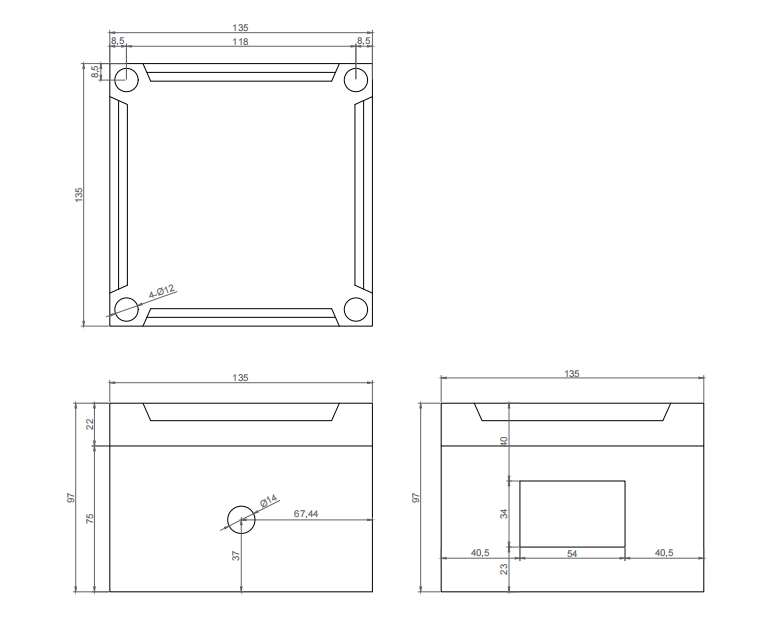 135
8,5
118
8,5
8,5
135
4-Ø12

135
22
97
75
Ø14
67,44
37

135
40
97
34
40,5
54
40,5
23